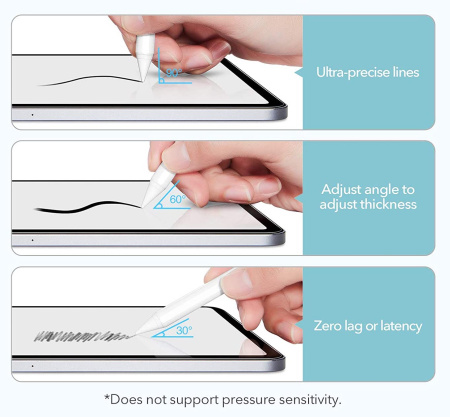 90°

Ultra-precise lines

60°

Adjust angle to adjust thickness

30°

Zero lag or latency

*Does not support pressure sensitivity.